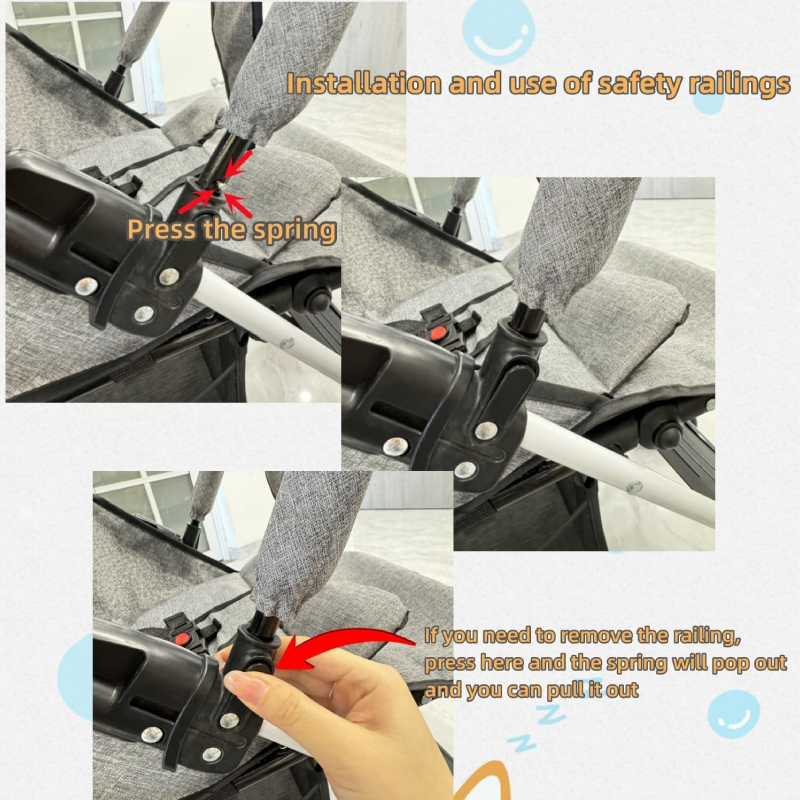 Installation and use of safety railings

Press the spring

If you need to remove the railing, press here and the spring will pop out and you can pull it out